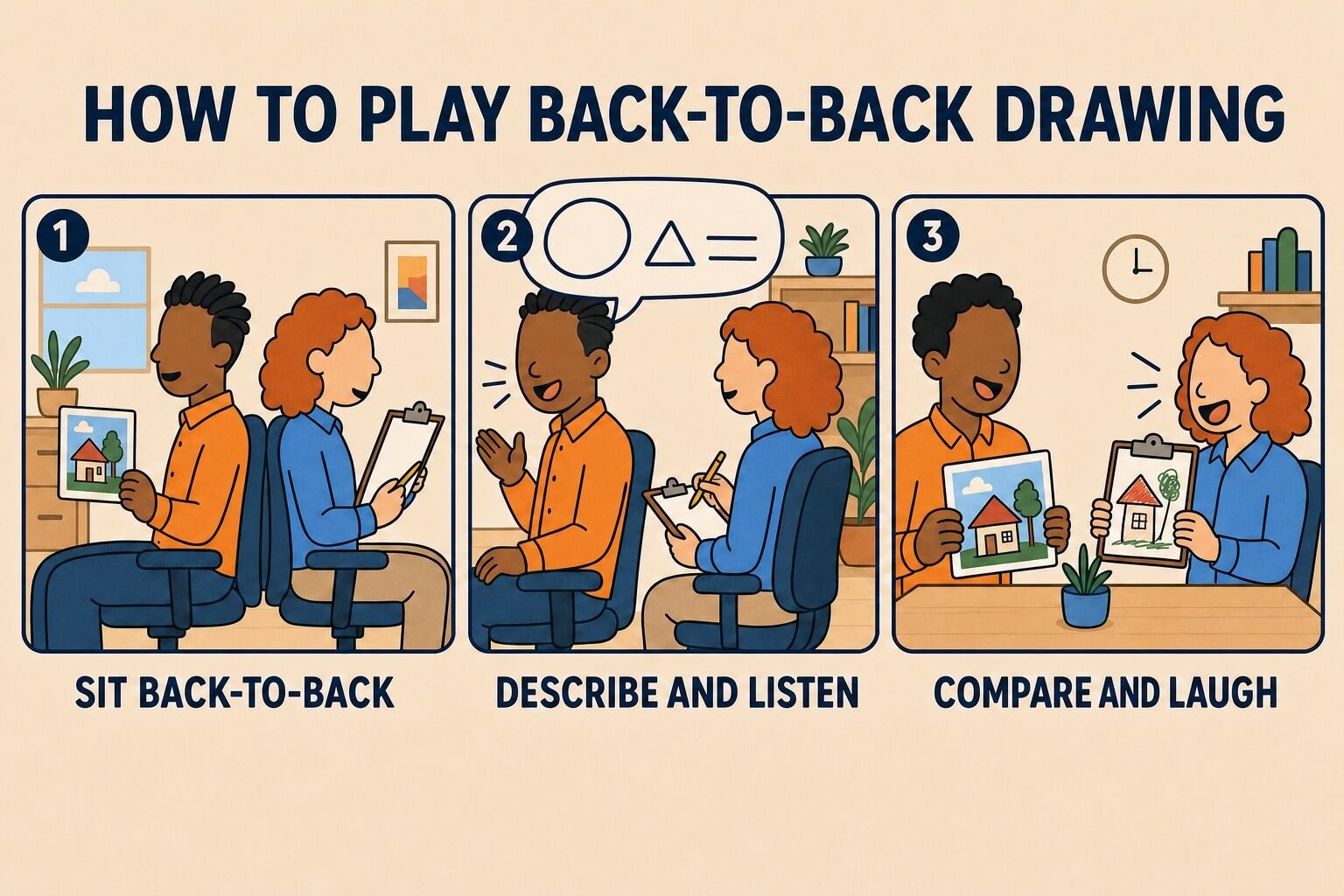 HOW TO PLAY BACK-TO-BACK DRAWING

1

SIT BACK-TO-BACK

2

DESCRIBE AND LISTEN

3

COMPARE AND LAUGH